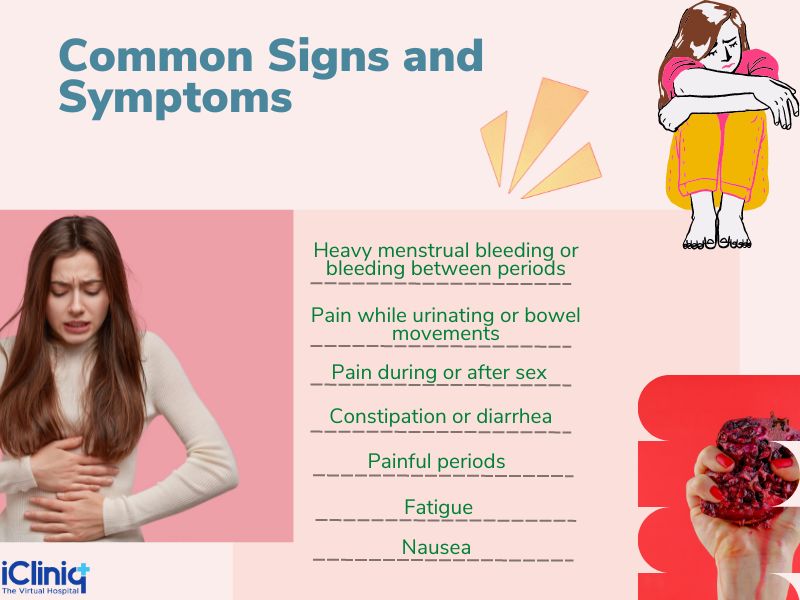 Common Signs and Symptoms

Heavy menstrual bleeding or bleeding between periods

Pain while urinating or bowel movements

Pain during or after sex

Constipation or diarrhea

Painful periods

Fatigue

Nausea

iCliniq
The Virtual Hospital